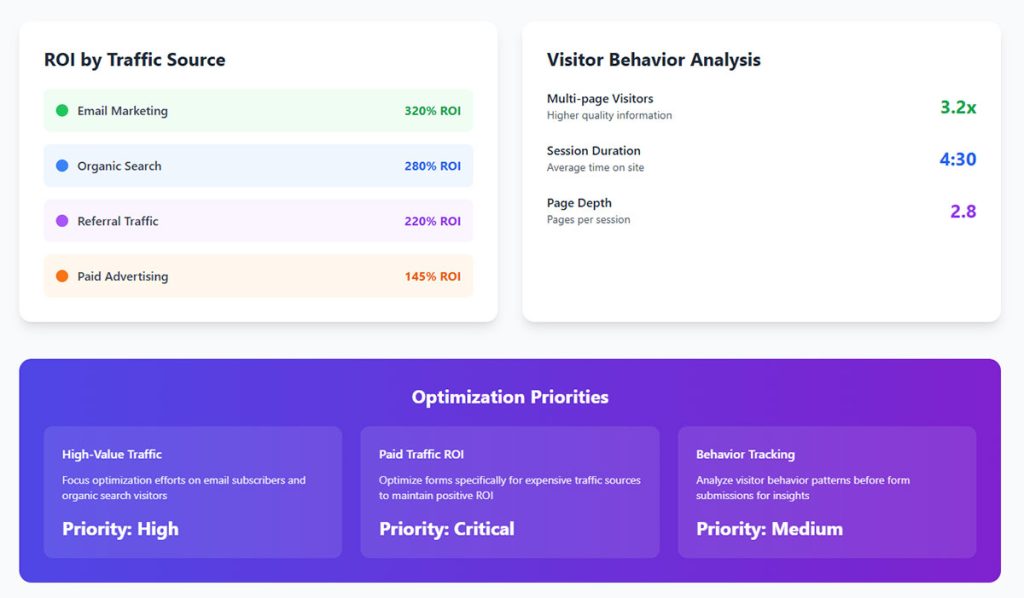 ROI by Traffic Source

Email Marketing 320% ROI

Organic Search 280% ROI

Referral Traffic 220% ROI

Paid Advertising 145% ROI

Visitor Behavior Analysis

Multi-page Visitors
Higher quality information
3.2x

Session Duration
Average time on site
4:30

Page Depth
Pages per session
2.8

Optimization Priorities

High-Value Traffic
Focus optimization efforts on email subscribers and organic search visitors
Priority: High

Paid Traffic ROI
Optimize forms specifically for expensive traffic sources to maintain positive ROI
Priority: Critical

Behavior Tracking
Analyze visitor behavior patterns before form submissions for insights
Priority: Medium